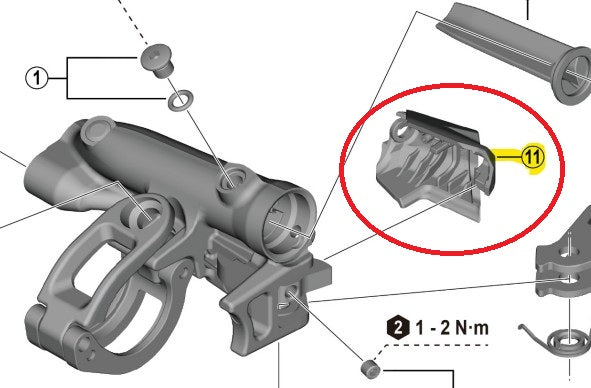 1

11

2 1 - 2 N·m