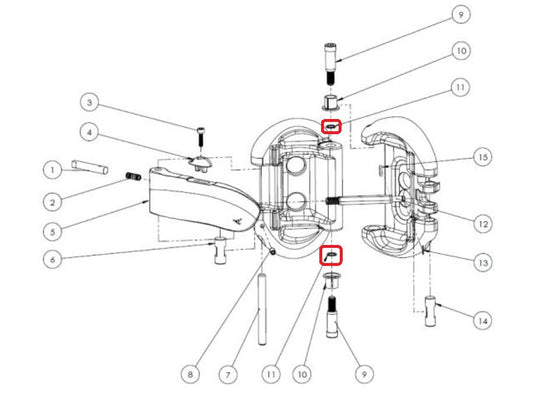 9
10
11
3
4
15
1
2
12
5
13
6
14
8
7
11
10
9